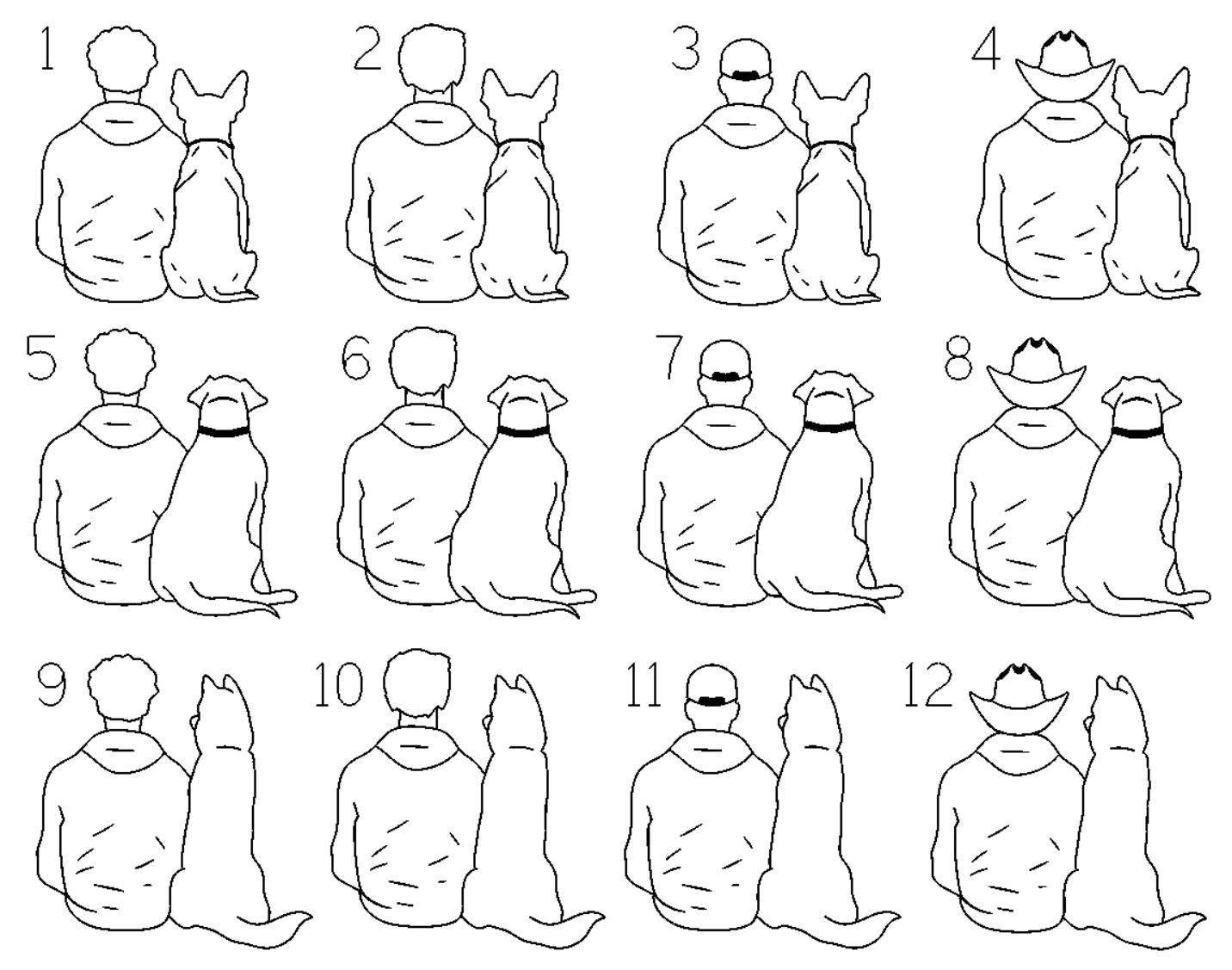 1 2 3 4

5 6 7 8

9 10 11 12