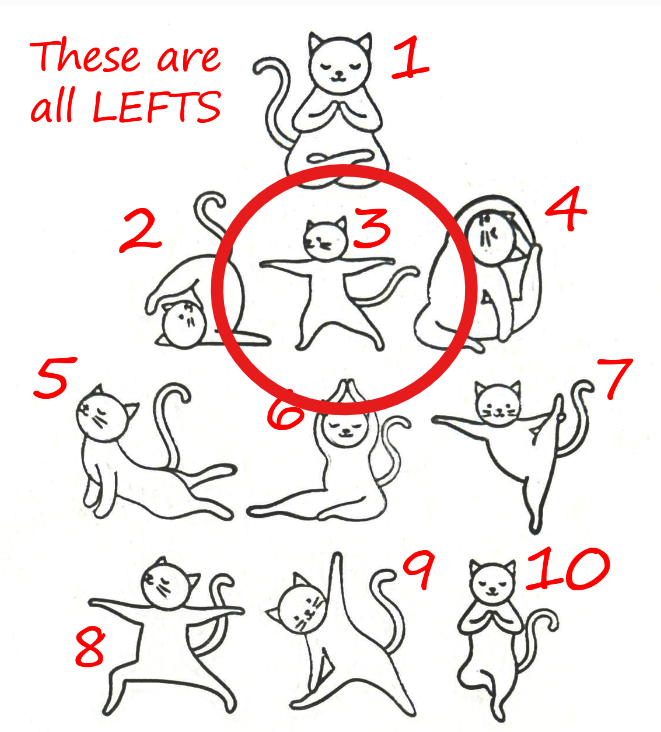 These are all LEFTS

1

2

3

4

5

6

7

8

9

10