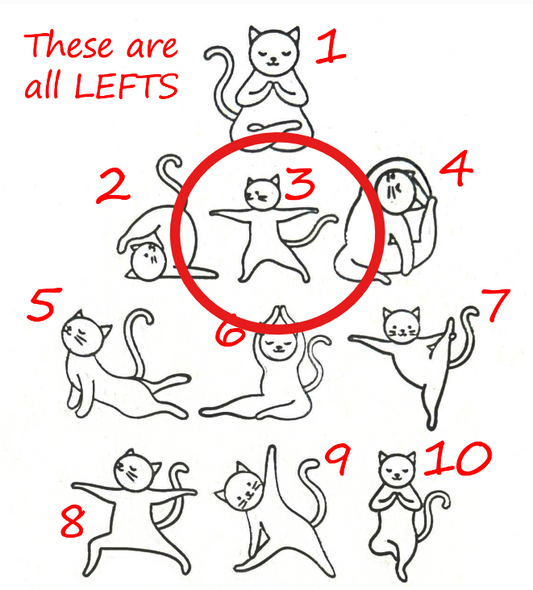 These are all LEFTS

1

2

3

4

5

6

7

8

9

10