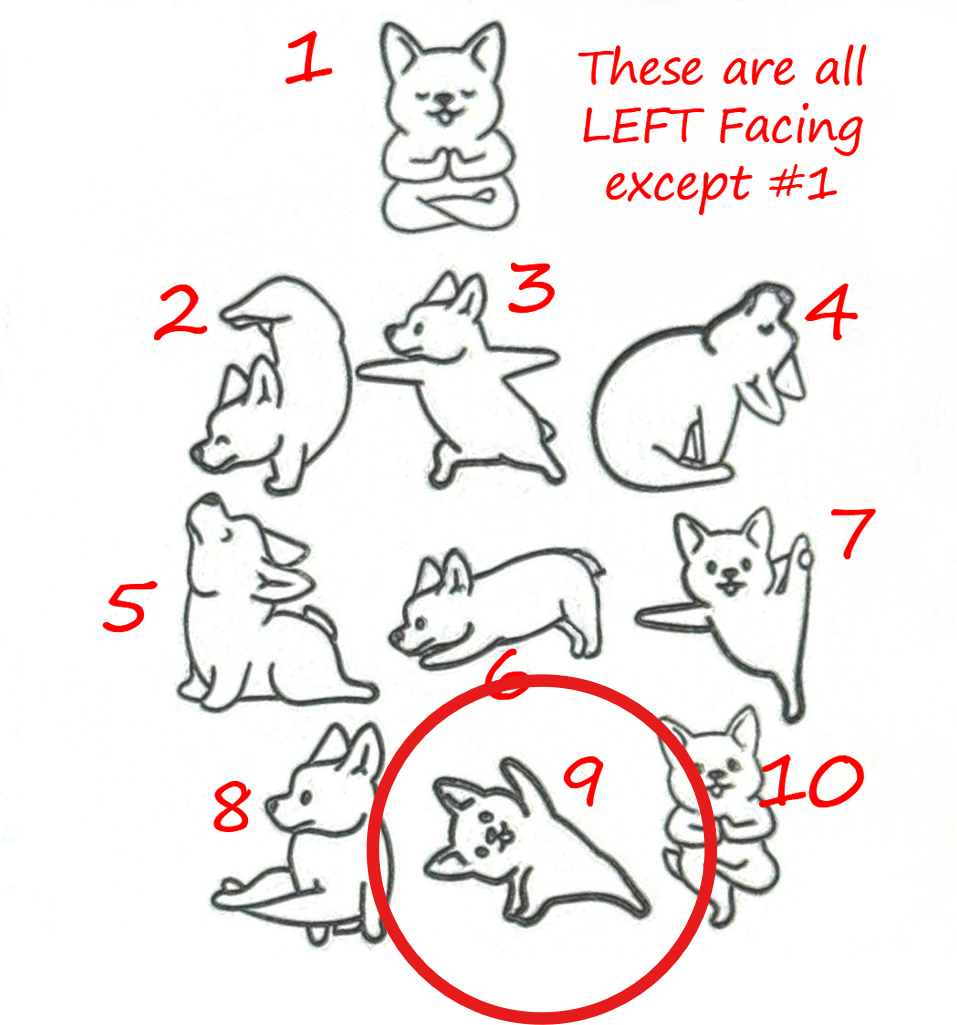 1

These are all LEFT Facing except #1

2

3

4

5

6

7

8

9

10